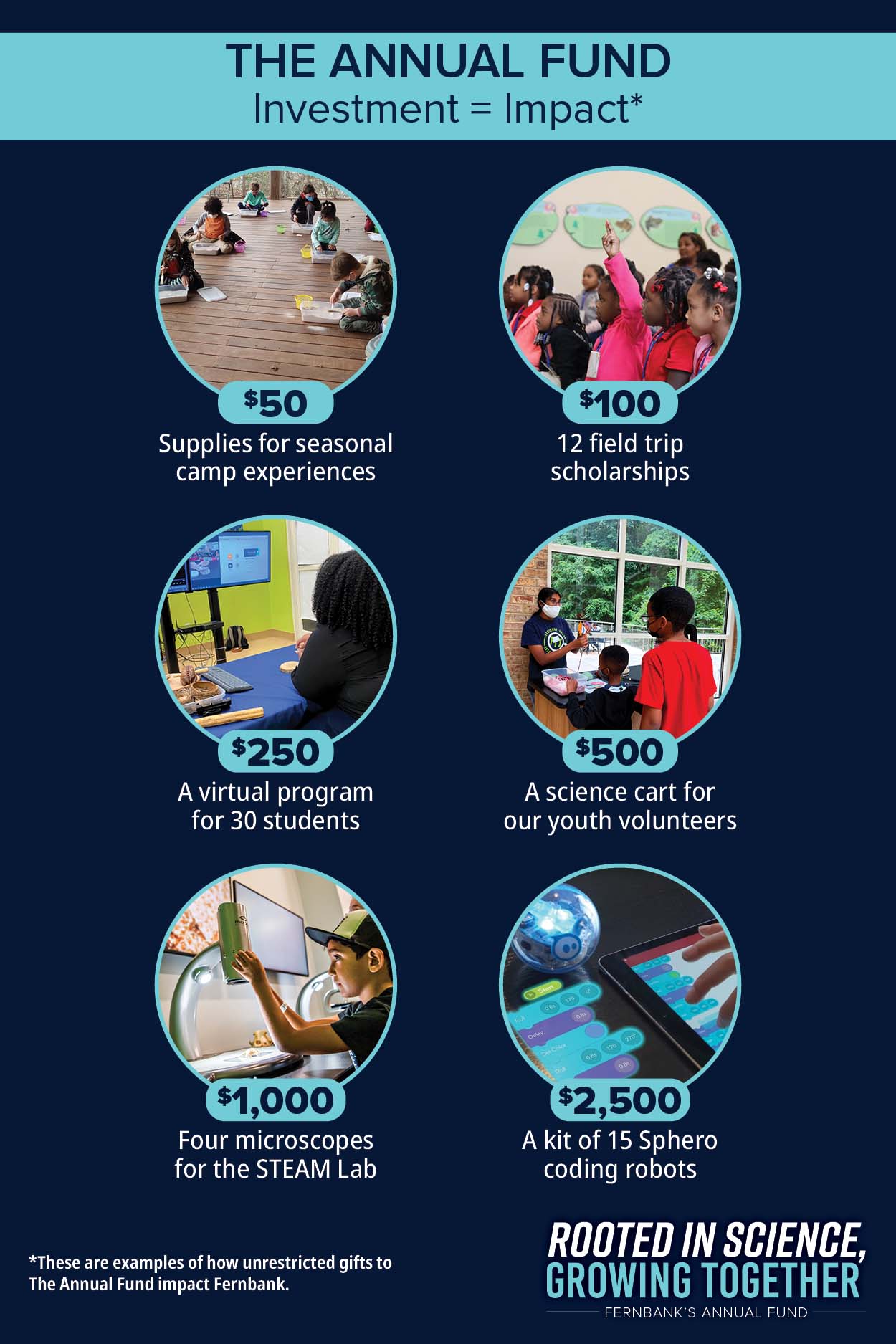 THE ANNUAL FUND
Investment = Impact*

$50
Supplies for seasonal camp experiences

$100
12 field trip scholarships

$250
A virtual program for 30 students

$500
A science cart for our youth volunteers

$1,000
Four microscopes for the STEAM Lab

$2,500
A kit of 15 Sphero coding robots

*These are examples of how unrestricted gifts to The Annual Fund impact Fernbank.

ROOTED IN SCIENCE,
GROWING TOGETHER
FERNBANK'S ANNUAL FUND