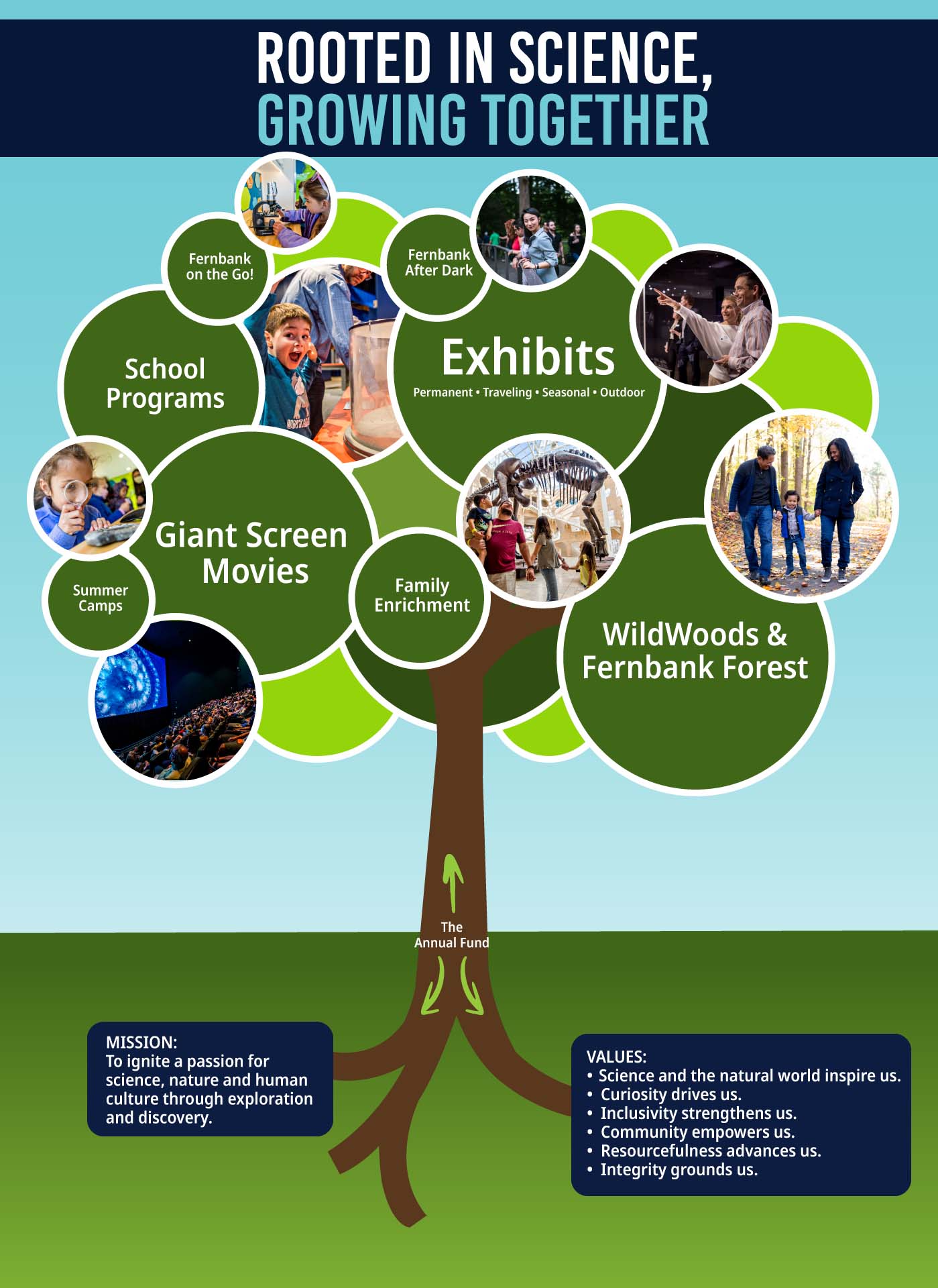 ROOTED IN SCIENCE,
GROWING TOGETHER

Fernbank on the Go!

Fernbank After Dark

School Programs

Exhibits
Permanent • Traveling • Seasonal • Outdoor

Giant Screen Movies

Summer Camps

Family Enrichment

WildWoods & Fernbank Forest

The Annual Fund

MISSION:
To ignite a passion for science, nature and human culture through exploration and discovery.

VALUES:
• Science and the natural world inspire us.
• Curiosity drives us.
• Inclusivity strengthens us.
• Community empowers us.
• Resourcefulness advances us.
• Integrity grounds us.